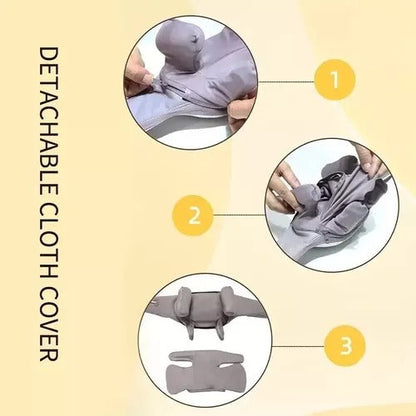 DETACHABLE CLOTH COVER

1

2

3